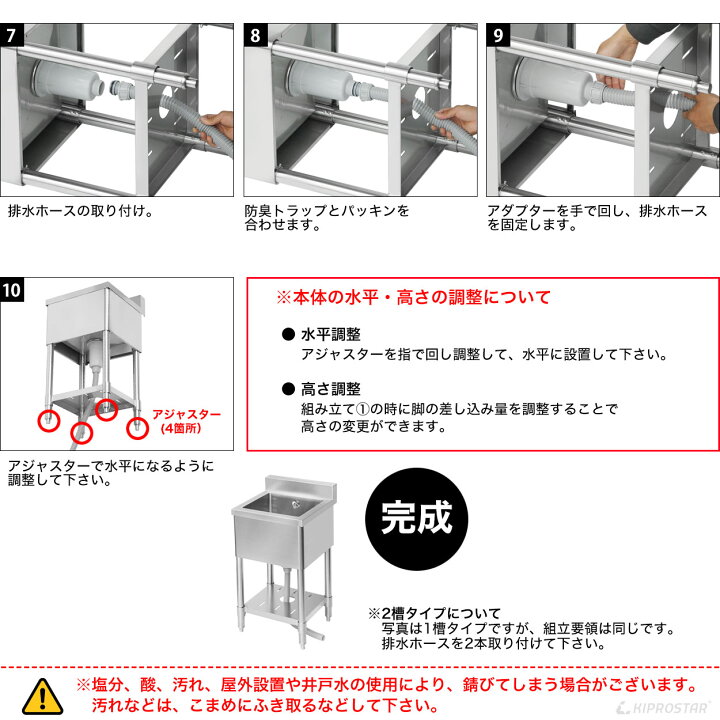 7

排水ホースの取り付け。

8

防臭トラップとパッキンを合わせます。

9

アダプターを手で回し、排水ホースを固定します。

10

アジャスター
(4箇所)

アジャスターで水平になるように調整して下さい。

※本体の水平・高さの調整について

● 水平調整
アジャスターを指で回し調整して、水平に設置して下さい。

● 高さ調整
組み立て①の時に脚の差し込み量を調整することで高さの変更ができます。

完成

※2槽タイプについて
写真は1槽タイプですが、組立要領は同じです。
排水ホースを2本取り付けて下さい。

※塩分、酸、汚れ、屋外設置や井戸水の使用により、錆びてしまう場合がございます。
汚れなどは、こまめにふき取るなどして下さい。

KIPROSTAR