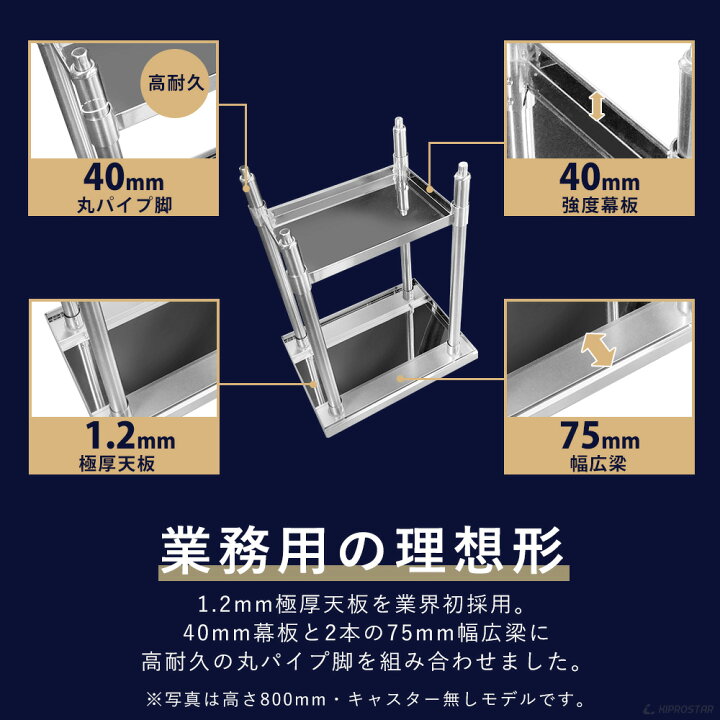 高耐久

40mm
丸パイプ脚

40mm
強度幕板

1.2mm
極厚天板

75mm
幅広梁

業務用の理想形

1.2mm極厚天板を業界初採用。
40mm幕板と2本の75mm幅広梁に
高耐久の丸パイプ脚を組み合わせました。

※写真は高さ800mm・キャスター無しモデルです。

KIPROSTAR