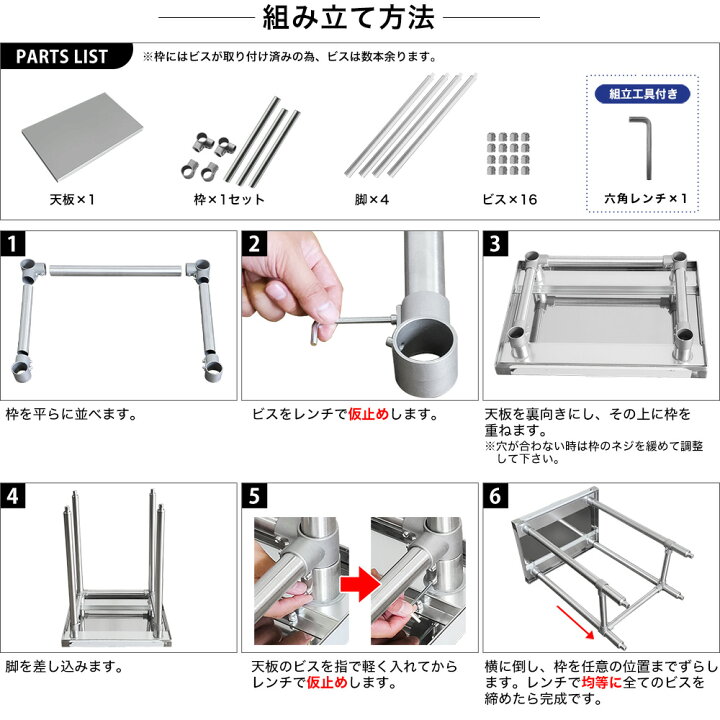 組み立て方法

PARTS LIST ※枠にはビスが取り付け済みの為、ビスは数本余ります。

天板×1

枠×1セット

脚×4

ビス×16

組立工具付き

六角レンチ×1

1
枠を平らに並べます。

2
ビスをレンチで仮止めします。

3
天板を裏向きにし、その上に枠を重ねます。
※穴が合わない時は枠のネジを緩めて調整して下さい。

4
脚を差し込みます。

5
天板のビスを指で軽く入れてからレンチで仮止めします。

6
横に倒し、枠を任意の位置までずらします。レンチで均等に全てのビスを締めたら完成です。