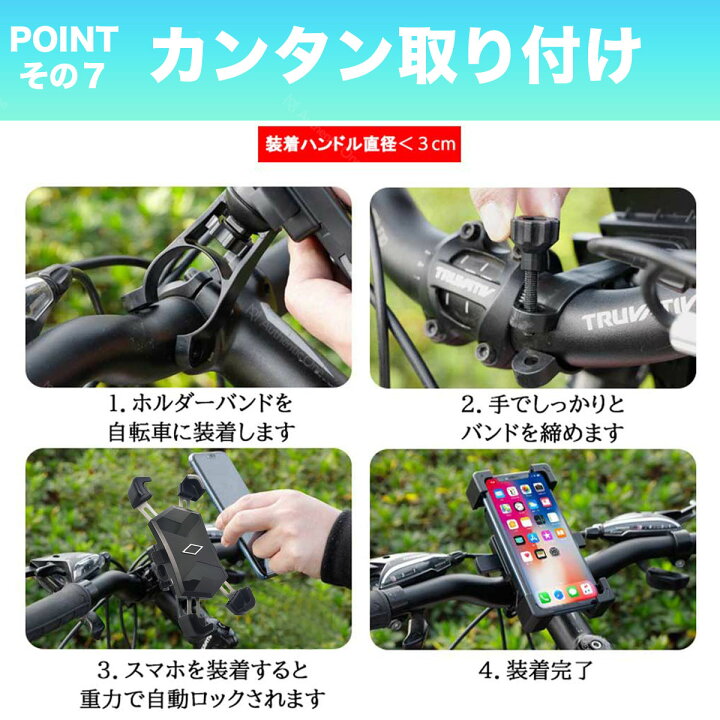 POINT
その7

カンタン取り付け

装着ハンドル直径＜3cm

TRUVATIV

TRUVATIV

1. ホルダーバンドを自転車に装着します

2. 手でしっかりとバンドを締めます

3. スマホを装着すると重力で自動ロックされます

4. 装着完了