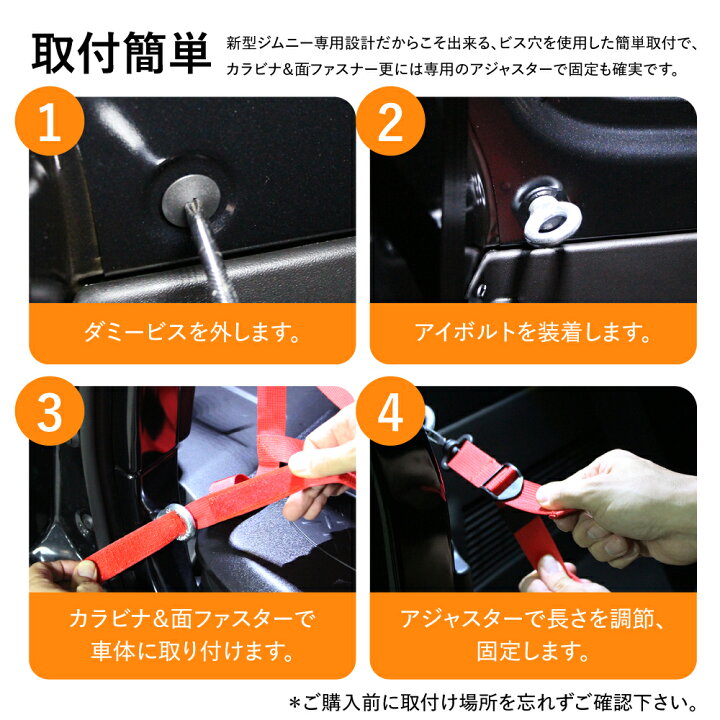 取付簡単

新型ジムニー専用設計だからこそ出来る、ビス穴を使用した簡単取付で、カラビナ&面ファスナー更には専用のアジャスターで固定も確実です。

1

ダミービスを外します。

2

アイボルトを装着します。

3

カラビナ&面ファスターで車体に取り付けます。

4

アジャスターで長さを調節、固定します。

＊ご購入前に取付け場所を忘れずご確認下さい。