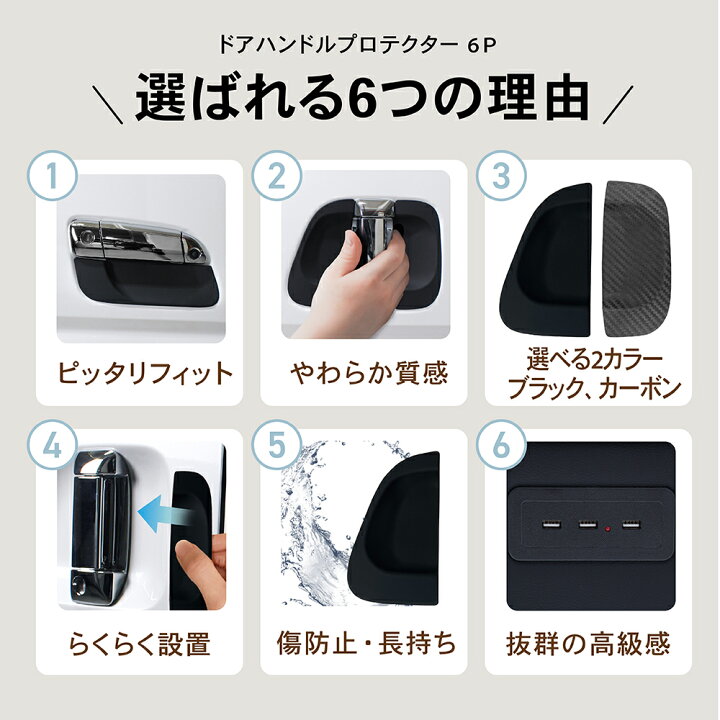 ドアハンドルプロテクター 6P

\ 選ばれる6つの理由 /

1
ピッタリフィット

2
やわらか質感

3
選べる2カラー
ブラック、カーボン

4
らくらく設置

5
傷防止・長持ち

6
抜群の高級感