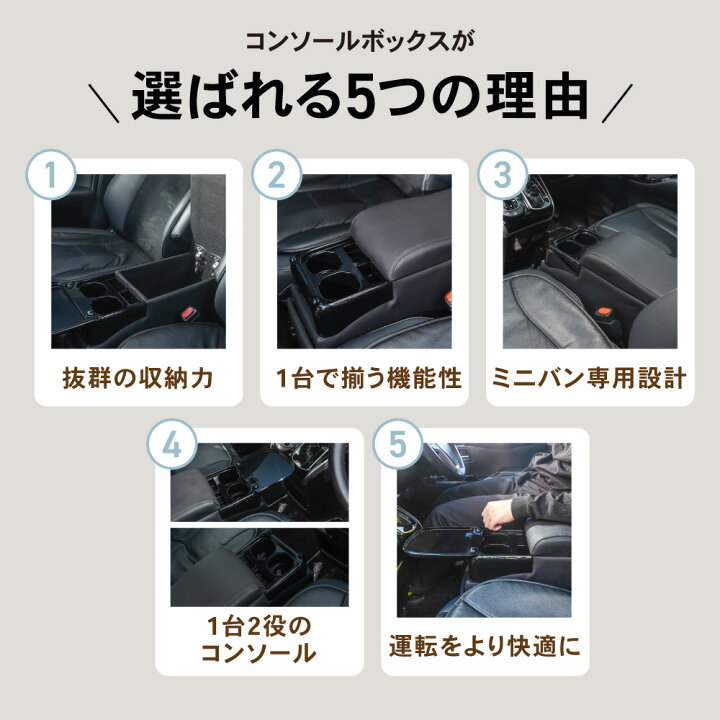 コンソールボックスが

＼ 選ばれる5つの理由 ／

1
抜群の収納力

2
1台で揃う機能性

3
ミニバン専用設計

4
1台2役のコンソール

5
運転をより快適に