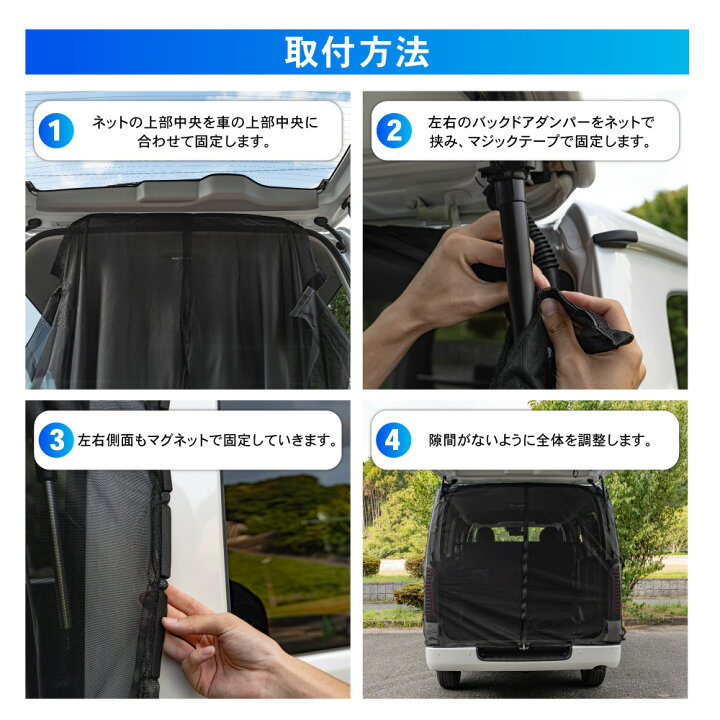 取付方法

1 ネットの上部中央を車の上部中央に合わせて固定します。

2 左右のバックドアダンパーをネットで挟み、マジックテープで固定します。

3 左右側面もマグネットで固定していきます。

4 隙間がないように全体を調整します。