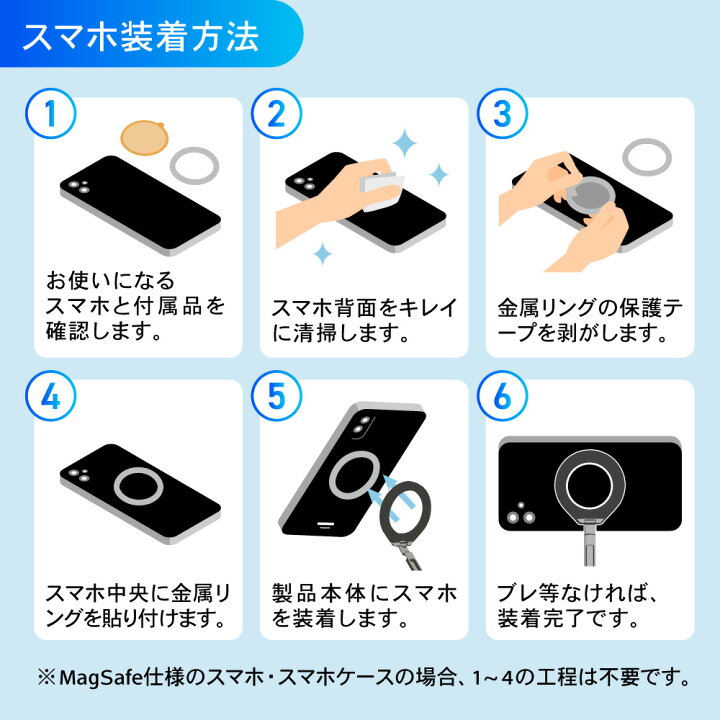 スマホ装着方法

1
お使いになるスマホと付属品を確認します。

2
スマホ背面をキレイに清掃します。

3
金属リングの保護テープを剥がします。

4
スマホ中央に金属リングを貼り付けます。

5
製品本体にスマホを装着します。

6
ブレ等なければ、装着完了です。

※MagSafe仕様のスマホ・スマホケースの場合、1~4の工程は不要です。