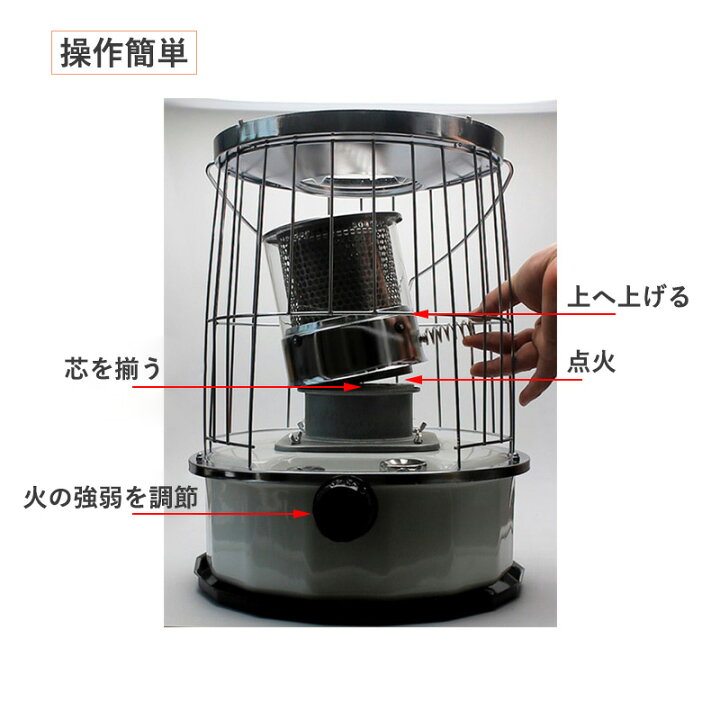 操作簡単

上へ上げる

芯を揃う

点火

火の強弱を調節