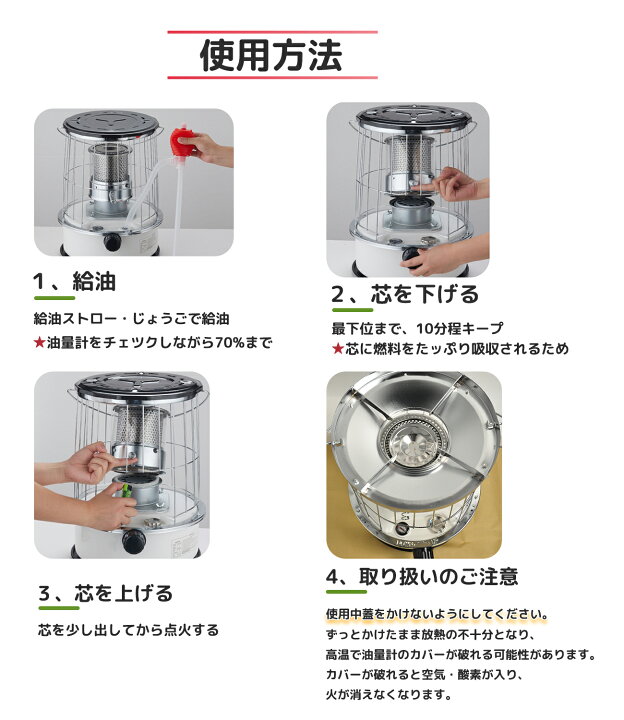 使用方法

1、給油

給油ストロー・じょうごで給油
★油量計をチェツクしながら70%まで

2、芯を下げる

最下位まで、10分程キープ
★芯に燃料をたっぷり吸収されるため

3、芯を上げる

芯を少し出してから点火する

4、取り扱いのご注意

使用中蓋をかけないようにしてください。
ずっとかけたまま放熱の不十分となり、
高温で油量計のカバーが破れる可能性があります。
カバーが破れると空気・酸素が入り、
火が消えなくなります。