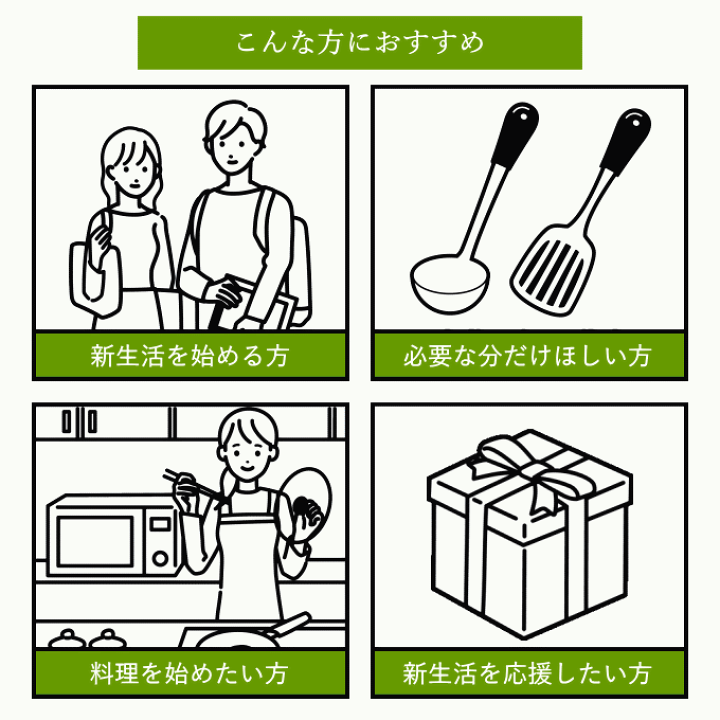 こんな方におすすめ

新生活を始める方

必要な分だけほしい方

料理を始めたい方

新生活を応援したい方