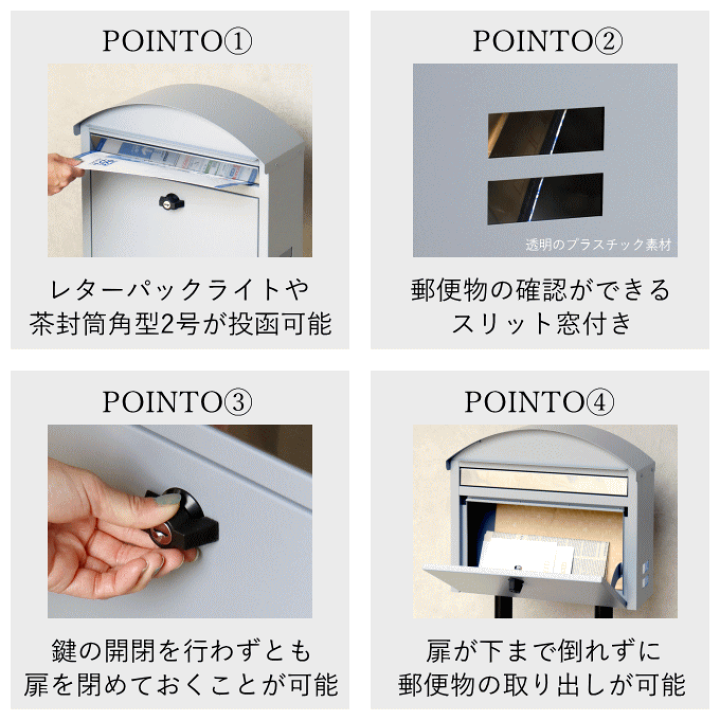 POINTO①

レターパックライトや
茶封筒角型2号が投函可能

POINTO②

透明のプラスチック素材

郵便物の確認ができる
スリット窓付き

POINTO③

鍵の開閉を行わずとも
扉を閉めておくことが可能

POINTO④

扉が下まで倒れずに
郵便物の取り出しが可能