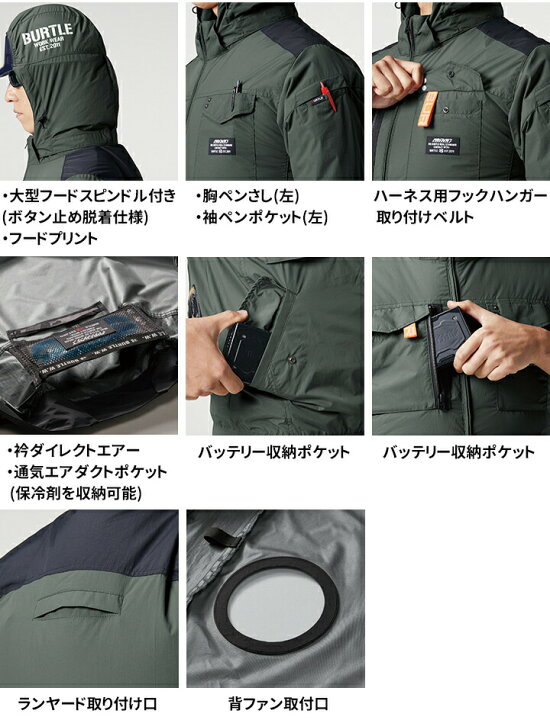 BURTLE
WORK WEAR
EST.2011

・大型フードスピンドル付き
(ボタン止め脱着仕様)
・フードプリント

・胸ペンさし(左)
・袖ペンポケット(左)

ハーネス用フックハンガー
取り付けベルト

・衿ダイレクトエアー
・通気エアダクトポケット
(保冷剤を収納可能)

バッテリー収納ポケット

バッテリー収納ポケット

ランヤード取り付け口

背ファン取付口