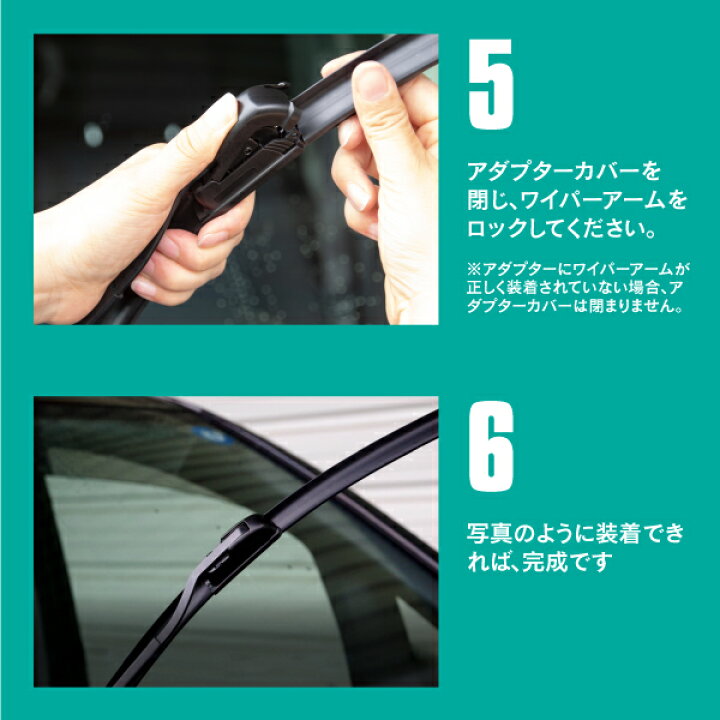 5

アダプターカバーを閉じ、ワイパーアームをロックしてください。

※アダプターにワイパーアームが正しく装着されていない場合、アダプターカバーは閉まりません。

6

写真のように装着できれば、完成です