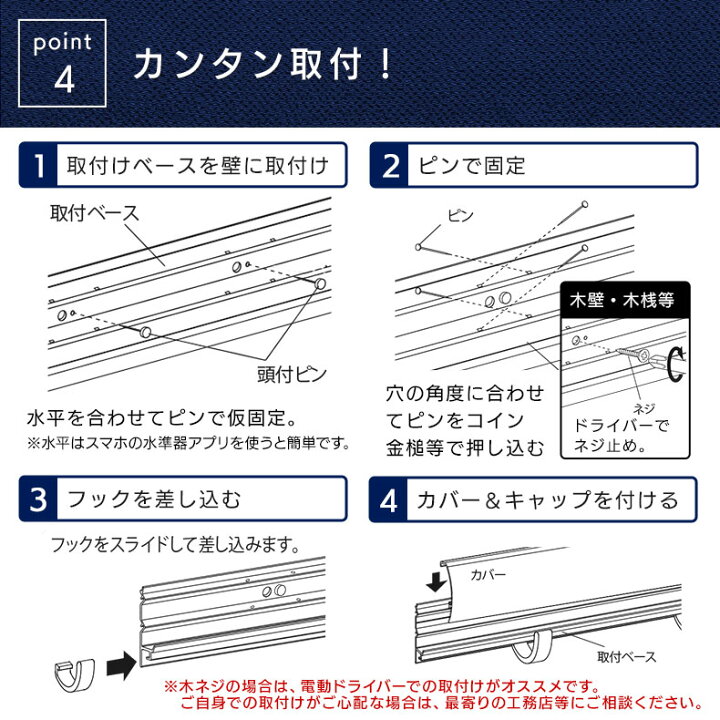 point
4
カンタン取付！

1 取付けベースを壁に取付け

取付ベース

頭付ピン

水平を合わせてピンで仮固定。
※水平はスマホの水準器アプリを使うと簡単です。

2 ピンで固定

ピン

穴の角度に合わせてピンをコイン金槌等で押し込む

木壁・木桟等

ネジ
ドライバーでネジ止め。

3 フックを差し込む

フックをスライドして差し込みます。

4 カバー＆キャップを付ける

カバー

取付ベース

※木ネジの場合は、電動ドライバーでの取付けがオススメです。
ご自身での取付けがご心配な場合は、最寄りの工務店等にご相談ください。