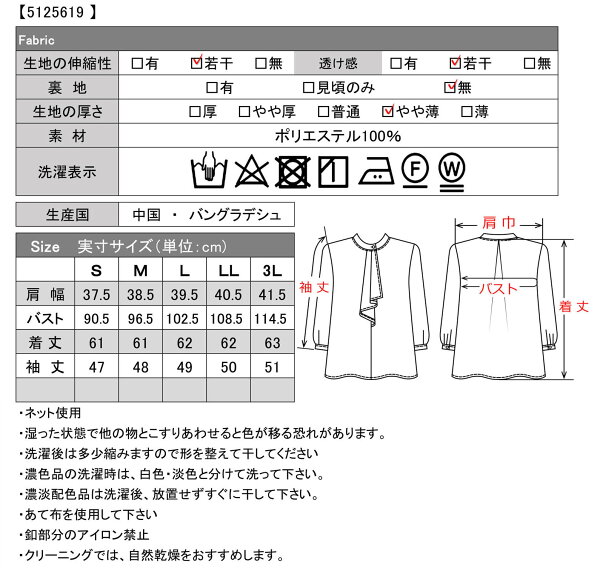 【5125619 】

Fabric

| 生地の伸縮性 | □有 ☑若干 □無 | 透け感 | □有 ☑若干 □無 |
|---|---|---|---|
| 裏 地 | □有 □見頃のみ ☑無 | | |
| 生地の厚さ | □厚 □やや厚 □普通 ☑やや薄 □薄 | | |
| 素 材 | ポリエステル100% | | |
| 洗濯表示 | F W | | |

| 生産国 | 中国 ・ バングラデシュ |
|---|---|

Size 実寸サイズ（単位：cm）

| | S | M | L | LL | 3L |
|---|---|---|---|---|---|
| 肩 幅 | 37.5 | 38.5 | 39.5 | 40.5 | 41.5 |
| バスト | 90.5 | 96.5 | 102.5 | 108.5 | 114.5 |
| 着 丈 | 61 | 61 | 62 | 62 | 63 |
| 袖 丈 | 47 | 48 | 49 | 50 | 51 |
| | | | | | |

袖丈
肩巾
バスト
着丈

・ネット使用
・湿った状態で他の物とこすりあわせると色が移る恐れがあります。
・洗濯後は多少縮みますので形を整えて干してください
・濃色品の洗濯時は、白色・淡色と分けて洗って下さい。
・濃淡配色品は洗濯後、放置せずすぐに干して下さい。
・あて布を使用して下さい
・釦部分のアイロン禁止
・クリーニングでは、自然乾燥をおすすめします。