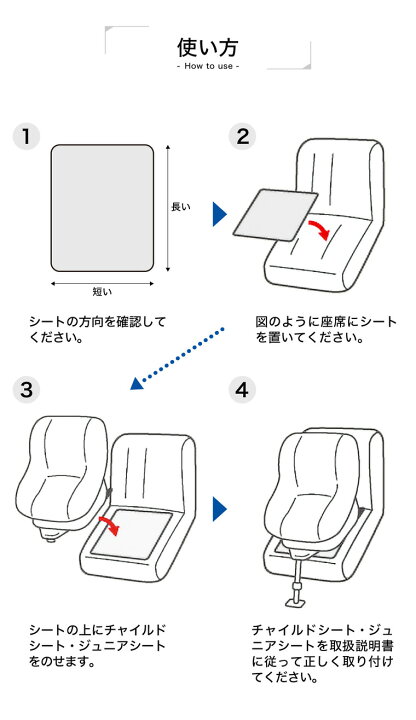 使い方
- How to use -

1

長い

短い

シートの方向を確認してください。

2

図のように座席にシートを置いてください。

3

シートの上にチャイルドシート・ジュニアシートをのせます。

4

チャイルドシート・ジュニアシートを取扱説明書に従って正しく取り付けてください。