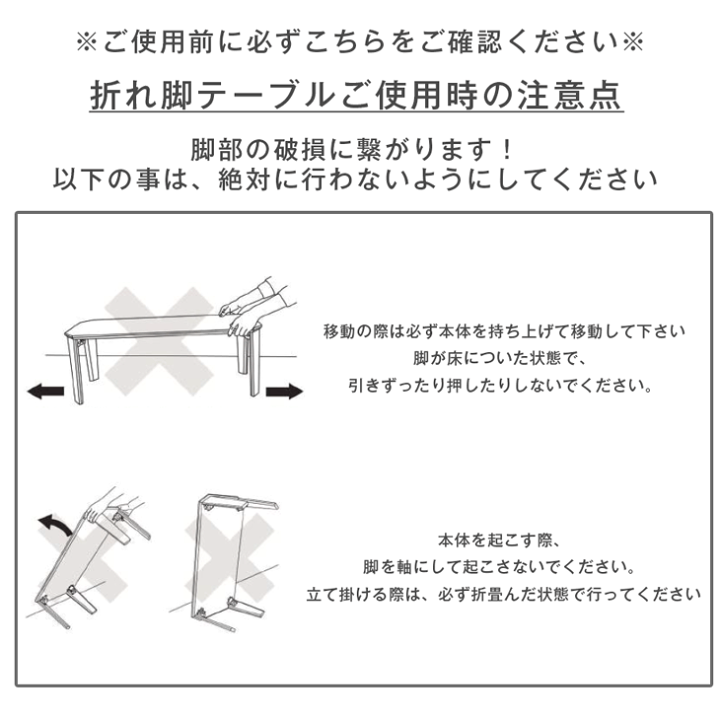 ※ご使用前に必ずこちらをご確認ください※

折れ脚テーブルご使用時の注意点

脚部の破損に繋がります！
以下の事は、絶対に行わないようにしてください

移動の際は必ず本体を持ち上げて移動して下さい
脚が床についた状態で、
引きずったり押したりしないでください。

本体を起こす際、
脚を軸にして起こさないでください。
立て掛ける際は、必ず折畳んだ状態で行ってください