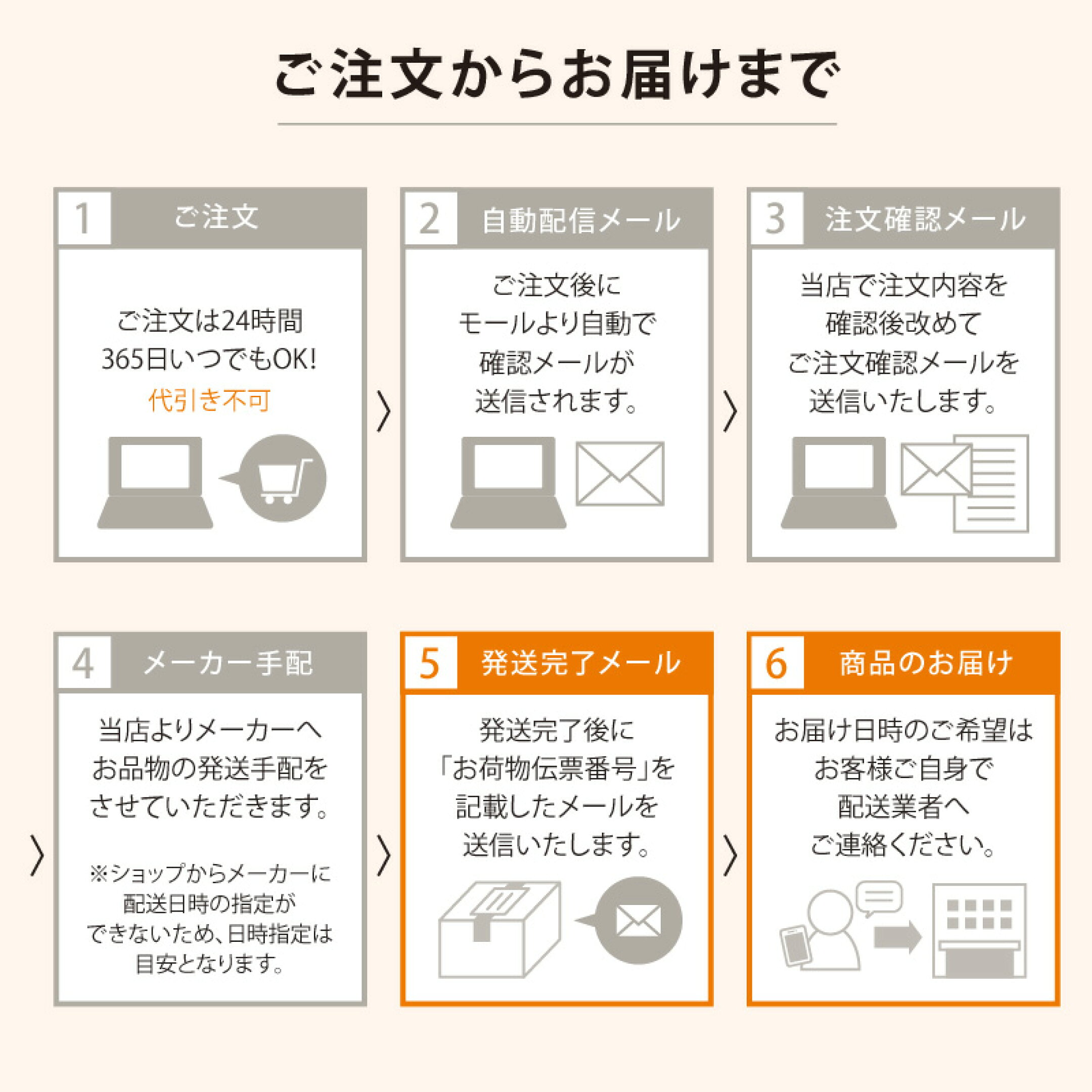 ご注文からお届けまで

1 ご注文

ご注文は24時間
365日いつでもOK!
代引き不可

2 自動配信メール

ご注文後に
モールより自動で
確認メールが
送信されます。

3 注文確認メール

当店で注文内容を
確認後改めて
ご注文確認メールを
送信いたします。

4 メーカー手配

当店よりメーカーへ
お品物の発送手配を
させていただきます。

※ショップからメーカーに
配送日時の指定が
できないため、日時指定は
目安となります。

5 発送完了メール

発送完了後に
「お荷物伝票番号」を
記載したメールを
送信いたします。

6 商品のお届け

お届け日時のご希望は
お客様ご自身で
配送業者へ
ご連絡ください。