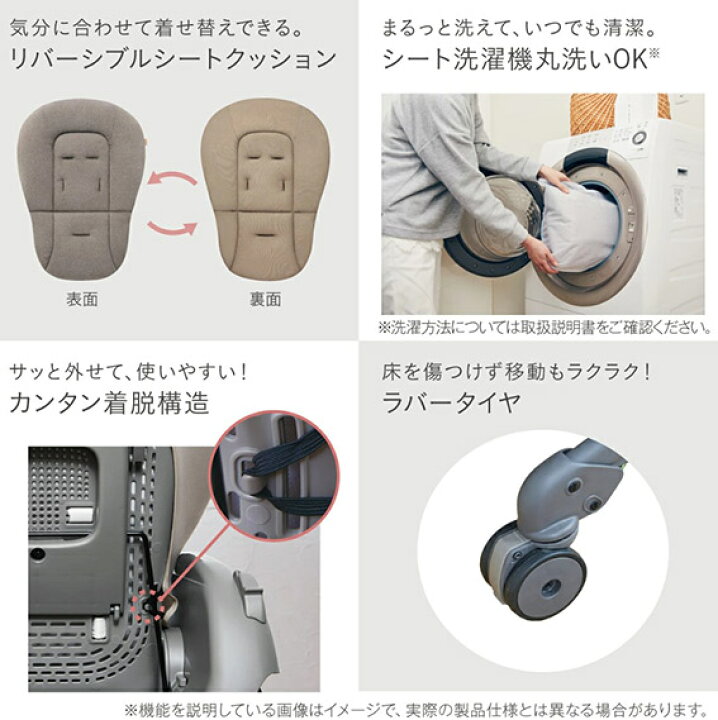 気分に合わせて着せ替えできる。
リバーシブルシートクッション

表面

裏面

まるっと洗えて、いつでも清潔。
シート洗濯機丸洗いOK※

※洗濯方法については取扱説明書をご確認ください。

サッと外せて、使いやすい！
カンタン着脱構造

床を傷つけず移動もラクラク！
ラバータイヤ

※機能を説明している画像はイメージで、実際の製品仕様とは異なる場合があります。