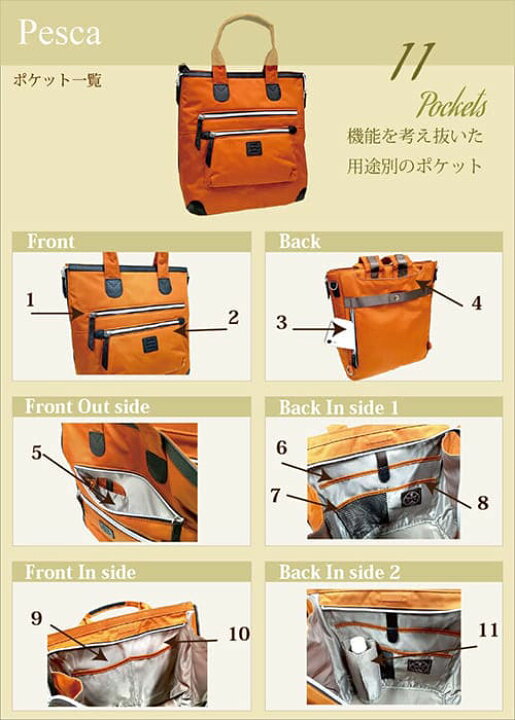 Pesca

ポケット一覧

11
Pockets

機能を考え抜いた
用途別のポケット

Front

1

2

Back

3

4

Front Out side

5

Back In side 1

6

7

8

Front In side

9

10

Back In side 2

11