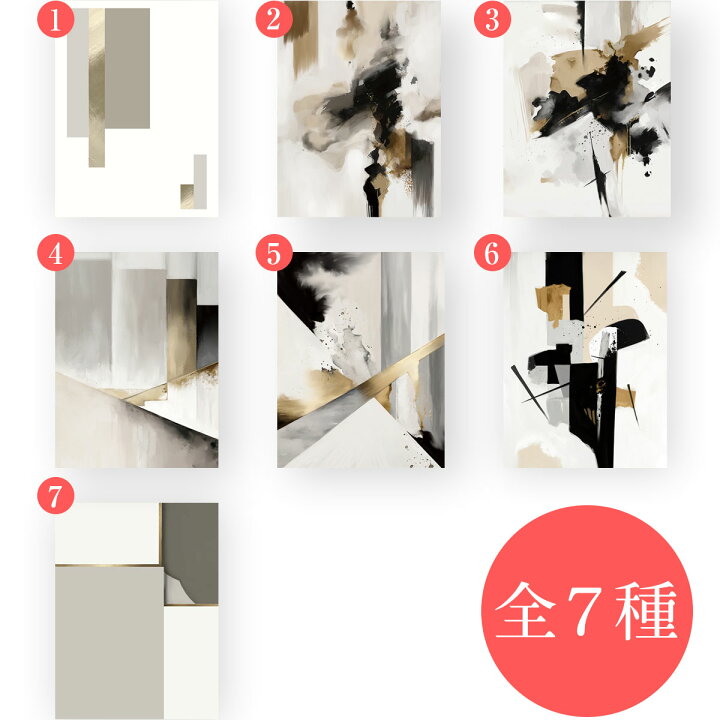 1
2
3
4
5
6
7
全7種