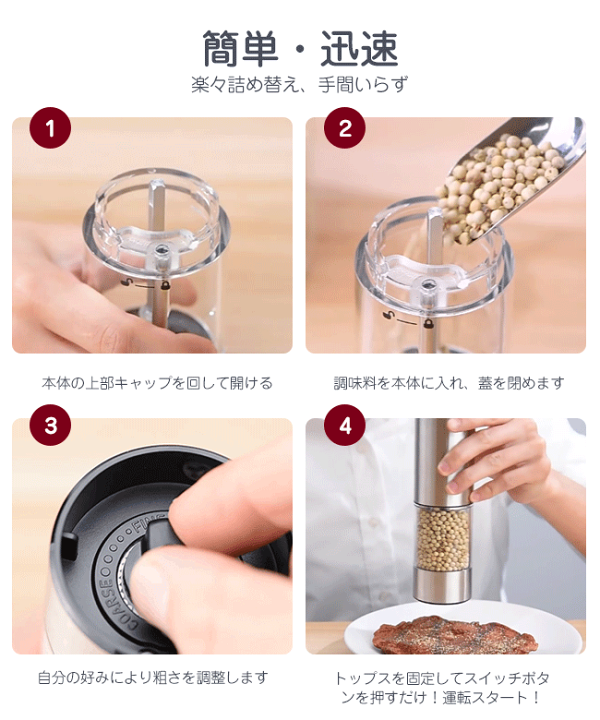 簡単・迅速

楽々詰め替え、手間いらず

1

本体の上部キャップを回して開ける

2

調味料を本体に入れ、蓋を閉めます

3

COARSE FINE

自分の好みにより粗さを調整します

4

トップスを固定してスイッチボタンを押すだけ！運転スタート！