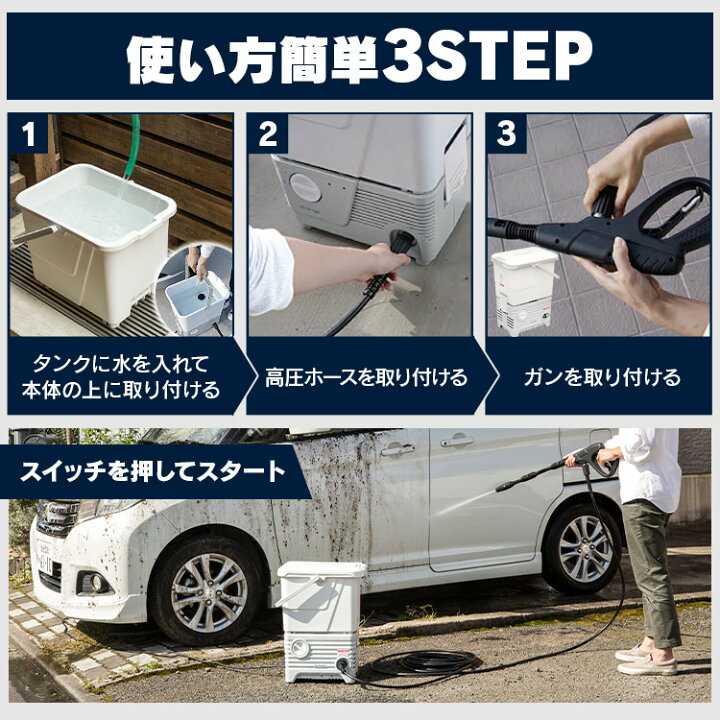 使い方簡単3STEP

1

タンクに水を入れて本体の上に取り付ける

2

高圧ホースを取り付ける

3

ガンを取り付ける

スイッチを押してスタート