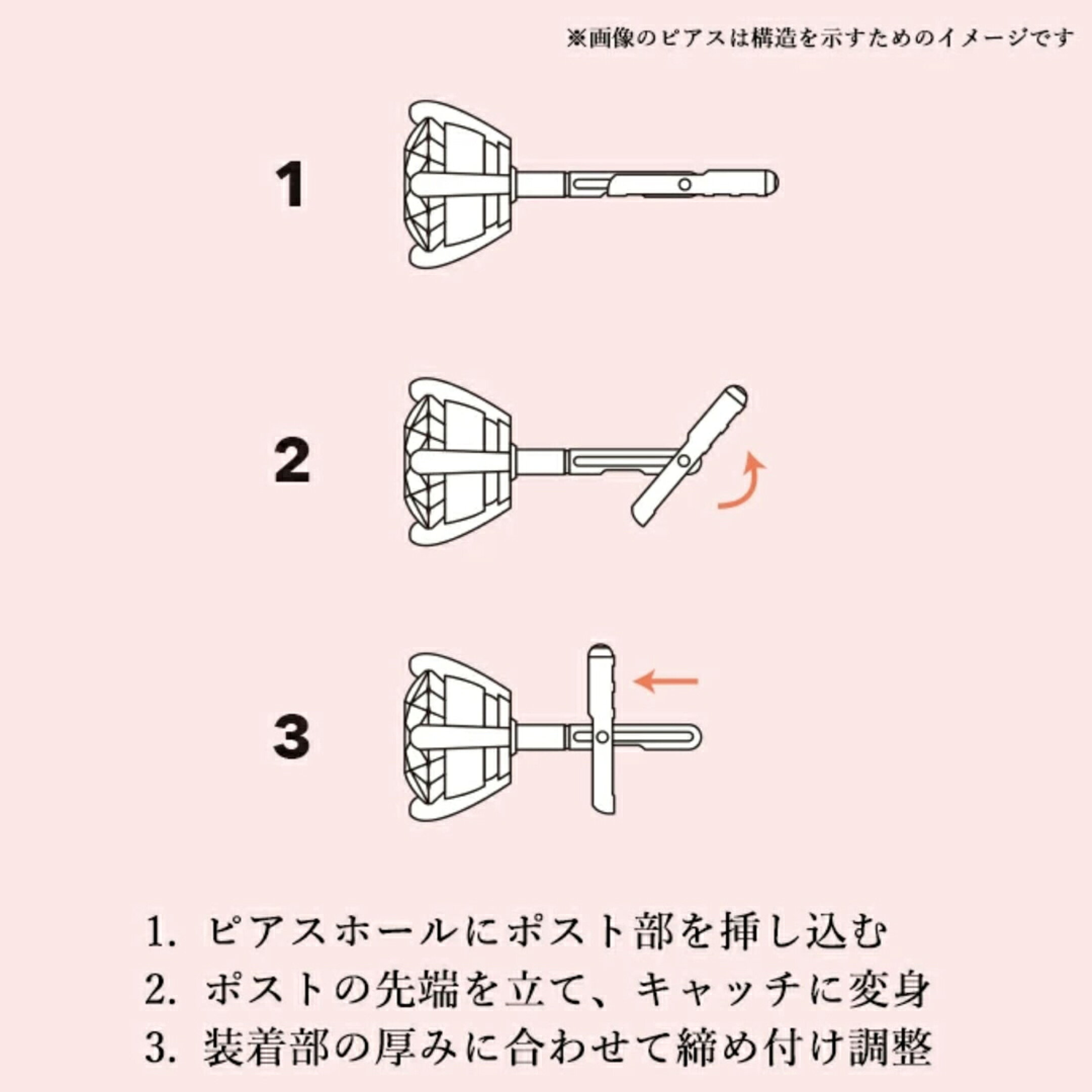 ※画像のピアスは構造を示すためのイメージです

1

2

3

1. ピアスホールにポスト部を挿し込む
2. ポストの先端を立て、キャッチに変身
3. 装着部の厚みに合わせて締め付け調整