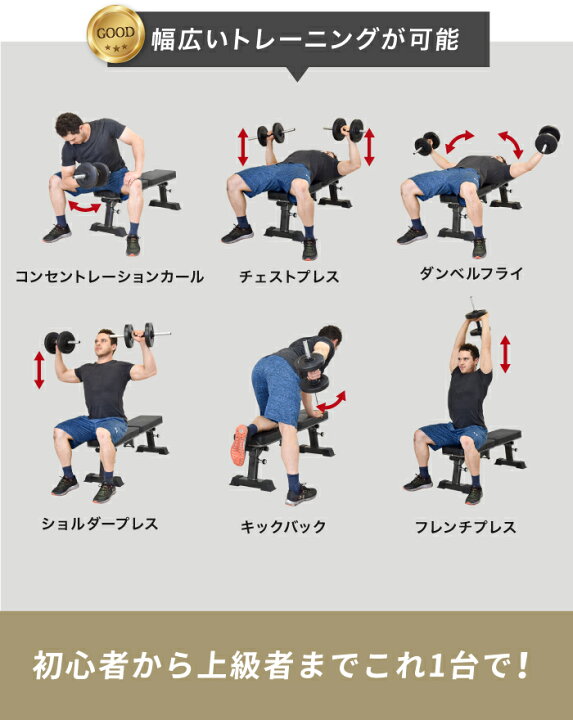 GOOD

幅広いトレーニングが可能

コンセントレーションカール

チェストプレス

ダンベルフライ

ショルダープレス

キックバック

フレンチプレス

初心者から上級者までこれ1台で!