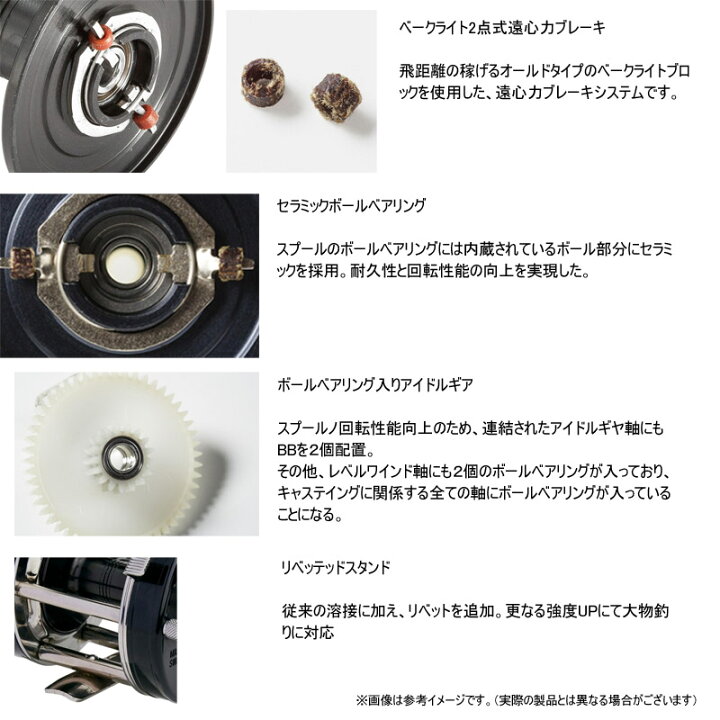 ベークライト2点式遠心力ブレーキ

飛距離の稼げるオールドタイプのベークライトブロックを使用した、遠心力ブレーキシステムです。

セラミックボールベアリング

スプールのボールベアリングには内蔵されているボール部分にセラミックを採用。耐久性と回転性能の向上を実現した。

ボールベアリング入りアイドルギア

スプールノ回転性能向上のため、連結されたアイドルギヤ軸にもBBを2個配置。
その他、レベルワインド軸にも2個のボールベアリングが入っており、キャステイングに関係する全ての軸にボールベアリングが入っていることになる。

リベッテッドスタンド

従来の溶接に加え、リベットを追加。更なる強度UPにて大物釣りに対応

※画像は参考イメージです。（実際の製品とは異なる場合がございます）