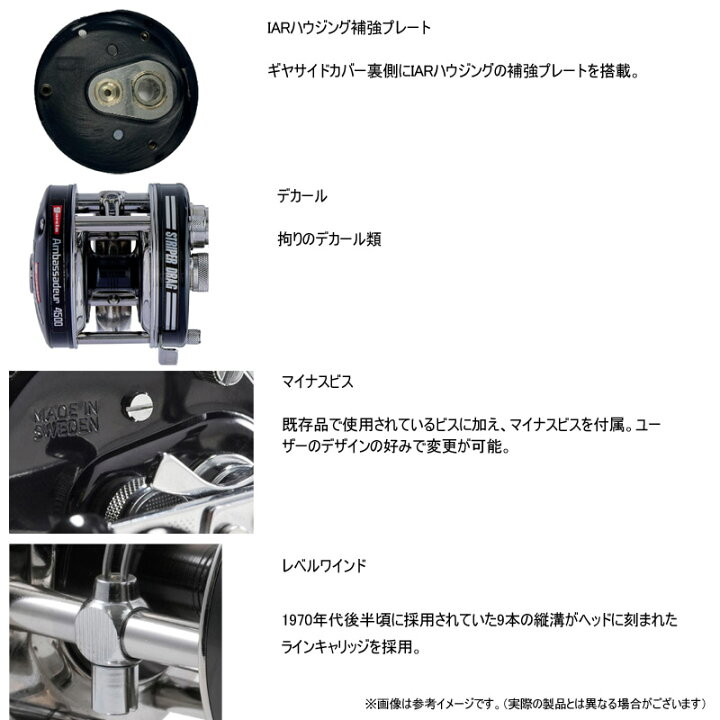 IARハウジング補強プレート

ギヤサイドカバー裏側にIARハウジングの補強プレートを搭載。

Ambassadeur 4500

STRIPER DRAG

デカール

拘りのデカール類

MADE IN SWEDEN

マイナスビス

既存品で使用されているビスに加え、マイナスビスを付属。ユーザーのデザインの好みで変更が可能。

レベルワインド

1970年代後半頃に採用されていた9本の縦溝がヘッドに刻まれたラインキャリッジを採用。

※画像は参考イメージです。（実際の製品とは異なる場合がございます）