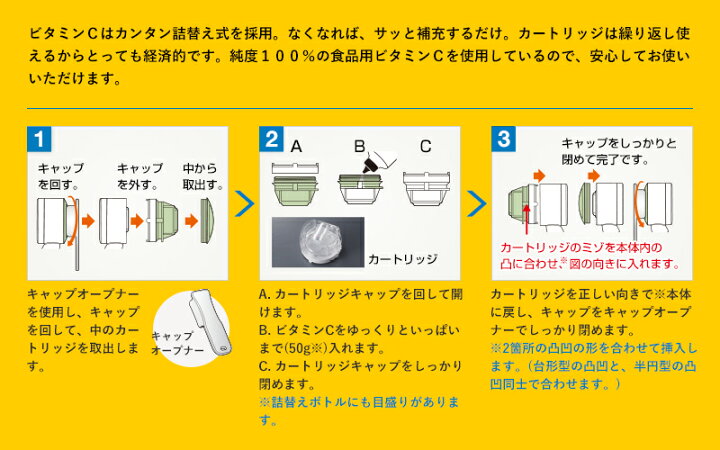 ビタミンＣはカンタン詰替え式を採用。なくなれば、サッと補充するだけ。カートリッジは繰り返し使えるからとっても経済的です。純度１００％の食品用ビタミンＣを使用しているので、安心してお使いいただけます。

1
キャップを回す。
キャップを外す。
中から取出す。

キャップオープナーを使用し、キャップを回して、中のカートリッジを取出します。

キャップオープナー

2
A
B
C
カートリッジ

A. カートリッジキャップを回して開けます。
B. ビタミンCをゆっくりといっぱいまで(50g※)入れます。
C. カートリッジキャップをしっかり閉めます。
※詰替えボトルにも目盛りがあります。

3
キャップをしっかりと閉めて完了です。
カートリッジのミゾを本体内の凸に合わせ、※図の向きに入れます。

カートリッジを正しい向きで※本体に戻し、キャップをキャップオープナーでしっかり閉めます。
※2箇所の凸凹の形を合わせて挿入します。（台形型の凸凹と、半円型の凸凹同士で合わせます。）