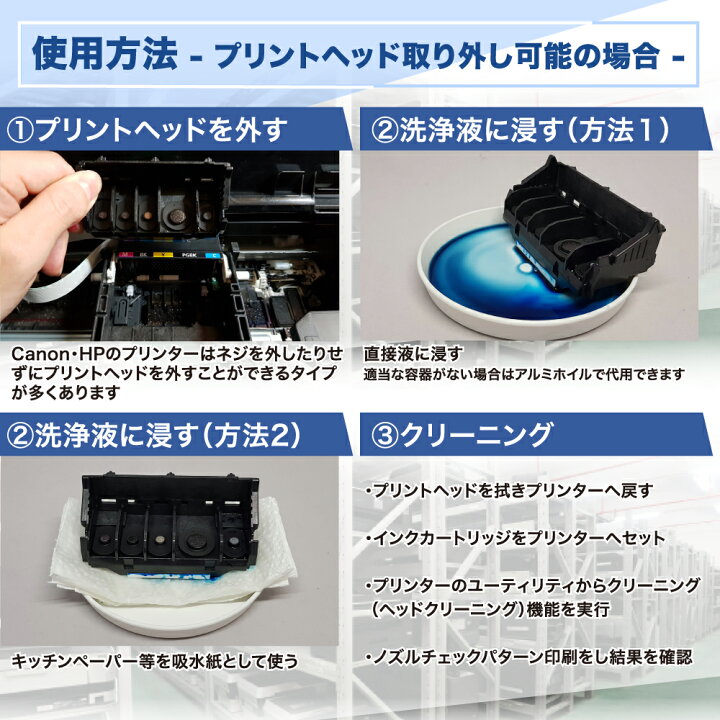 使用方法 - プリントヘッド取り外し可能の場合 -

①プリントヘッドを外す

M BK Y PGBK C

Canon・HPのプリンターはネジを外したりせずにプリントヘッドを外すことができるタイプが多くあります

②洗浄液に浸す（方法１）

直接液に浸す
適当な容器がない場合はアルミホイルで代用できます

②洗浄液に浸す（方法2）

キッチンペーパー等を吸水紙として使う

③クリーニング

・プリントヘッドを拭きプリンターへ戻す

・インクカートリッジをプリンターへセット

・プリンターのユーティリティからクリーニング（ヘッドクリーニング）機能を実行

・ノズルチェックパターン印刷をし結果を確認