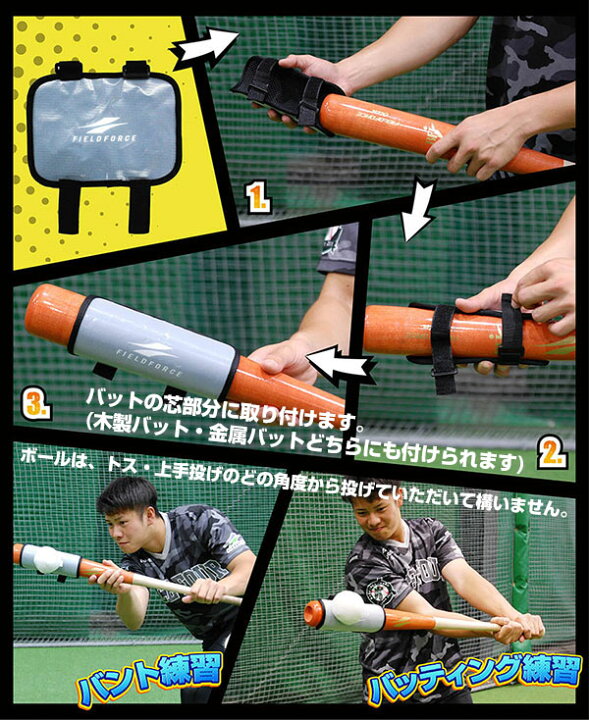 FIELDFORCE

1.

FIELDFORCE

3.

バットの芯部分に取り付けます。
(木製バット・金属バットどちらにも付けられます)

2.

ボールは、トス・上手投げのどの角度から投げていただいて構いません。

バント練習

バッティング練習