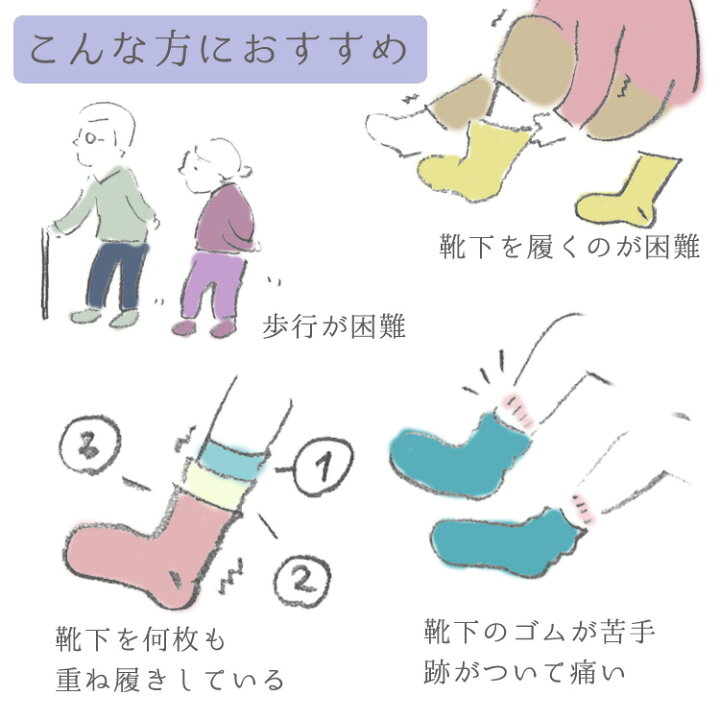 こんな方におすすめ

靴下を履くのが困難

歩行が困難

3

1

2

靴下を何枚も
重ね履きしている

靴下のゴムが苦手
跡がついて痛い