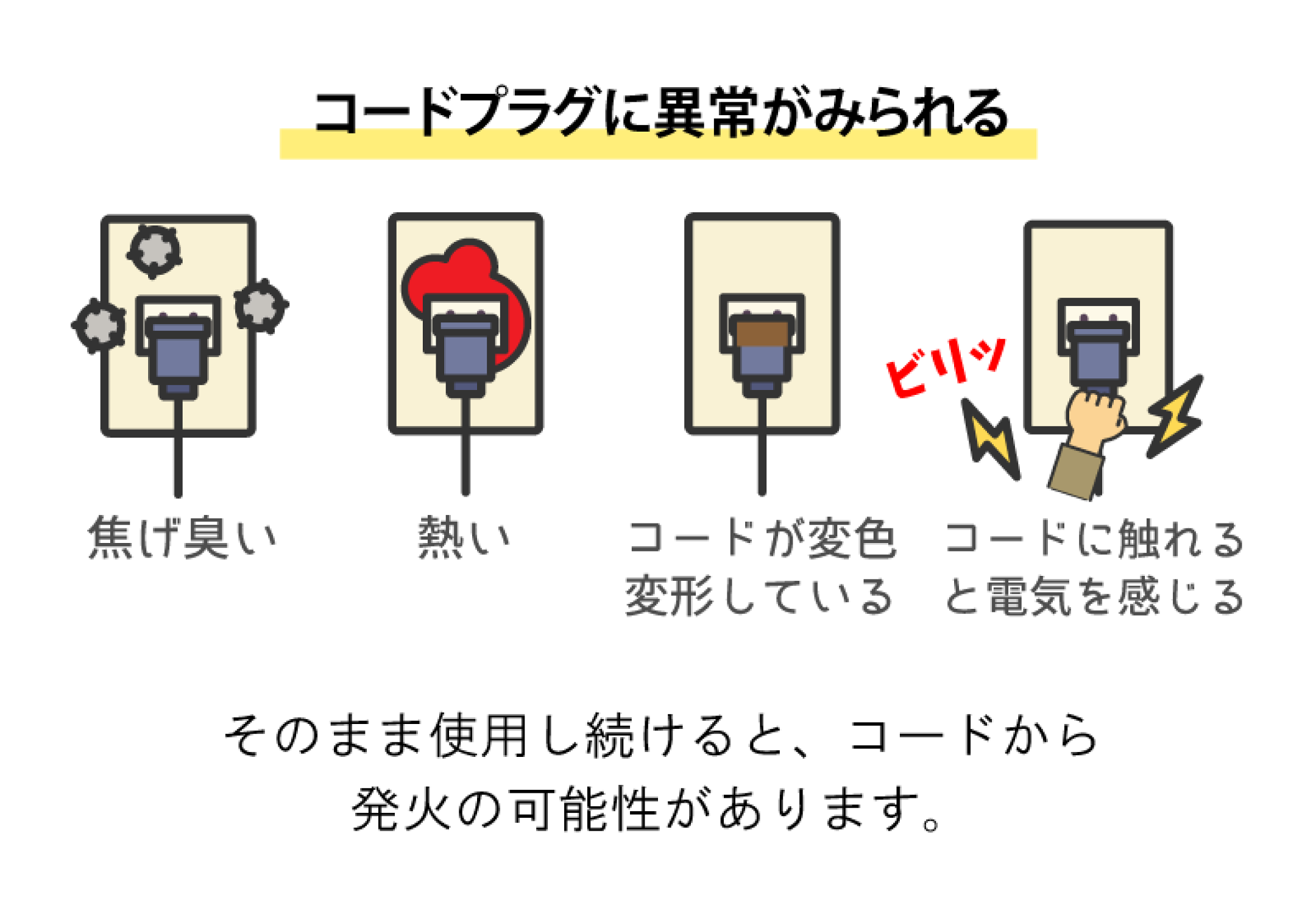 コードプラグに異常がみられる

焦げ臭い

熱い

コードが変色
変形している

ビリッ

コードに触れる
と電気を感じる

そのまま使用し続けると、コードから
発火の可能性があります。