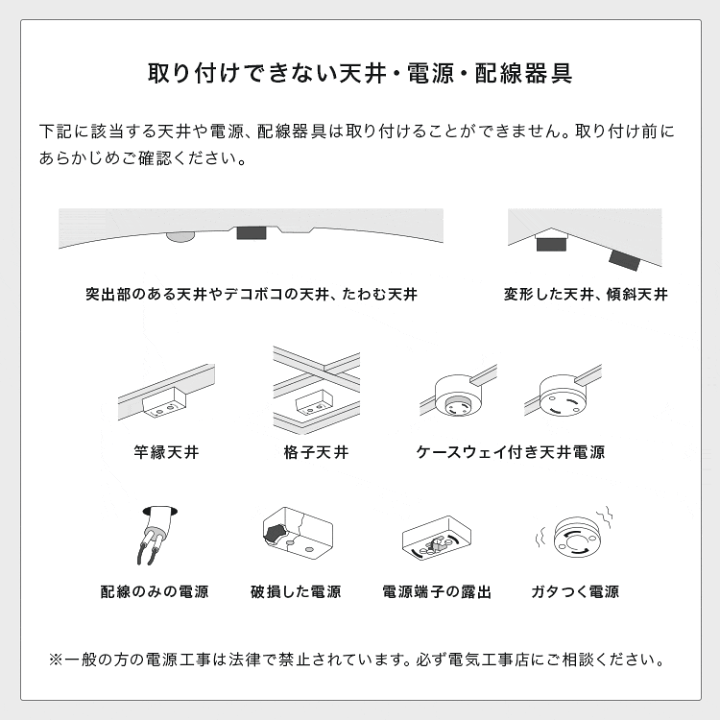 取り付けできない天井・電源・配線器具

下記に該当する天井や電源、配線器具は取り付けることができません。取り付け前にあらかじめご確認ください。

突出部のある天井やデコボコの天井、たわむ天井

変形した天井、傾斜天井

竿縁天井

格子天井

ケースウェイ付き天井電源

配線のみの電源

破損した電源

電源端子の露出

ガタつく電源

※一般の方の電源工事は法律で禁止されています。必ず電気工事店にご相談ください。