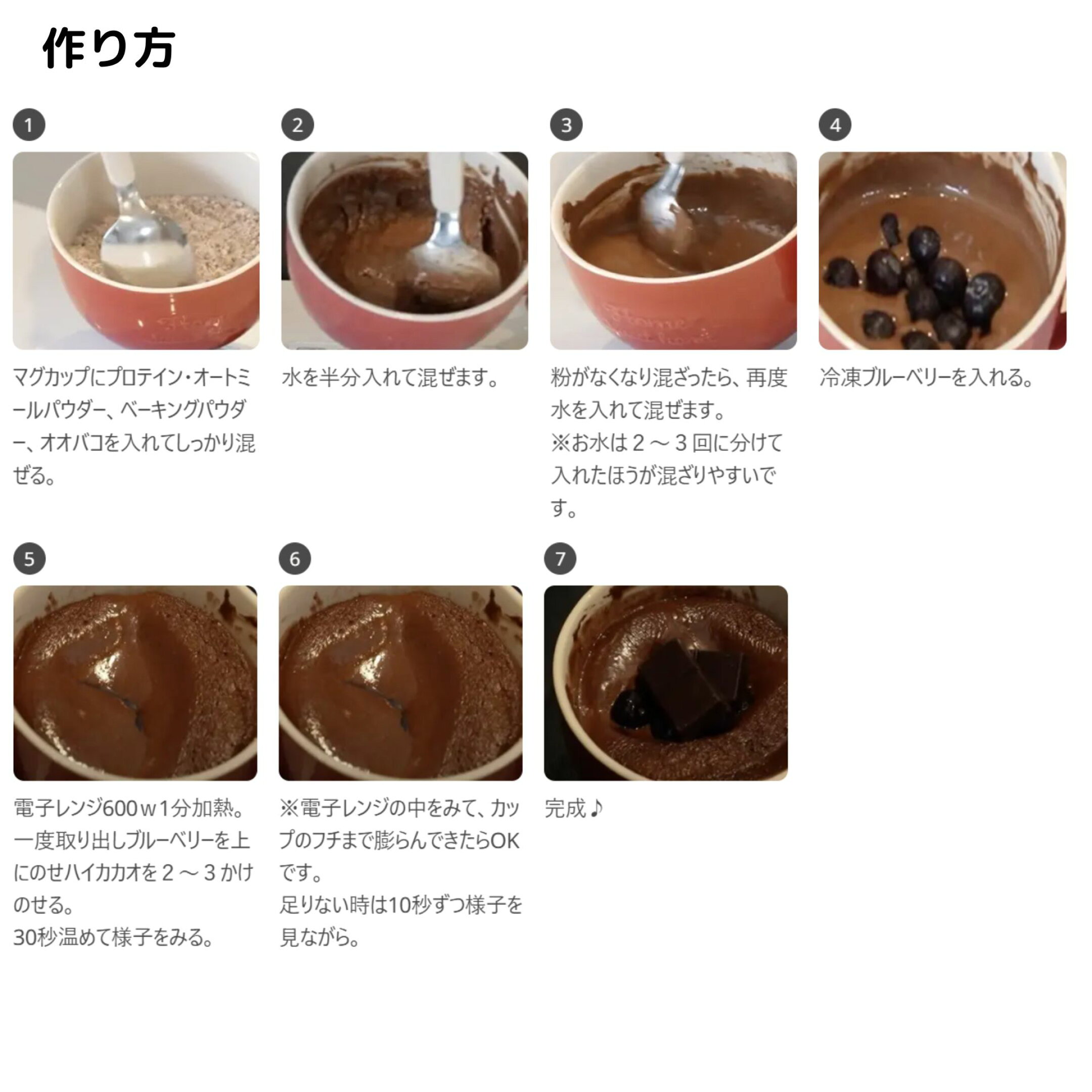 作り方

1

マグカップにプロテイン・オートミールパウダー、ベーキングパウダー、オオバコを入れてしっかり混ぜる。

2

水を半分入れて混ぜます。

3

粉がなくなり混ざったら、再度水を入れて混ぜます。
※お水は２～３回に分けて入れたほうが混ざりやすいです。

4

冷凍ブルーベリーを入れる。

5

電子レンジ600ｗ1分加熱。
一度取り出しブルーベリーを上にのせハイカカオを２～３かけのせる。
30秒温めて様子をみる。

6

※電子レンジの中をみて、カップのフチまで膨らんできたらOKです。
足りない時は10秒ずつ様子を見ながら。

7

完成♪