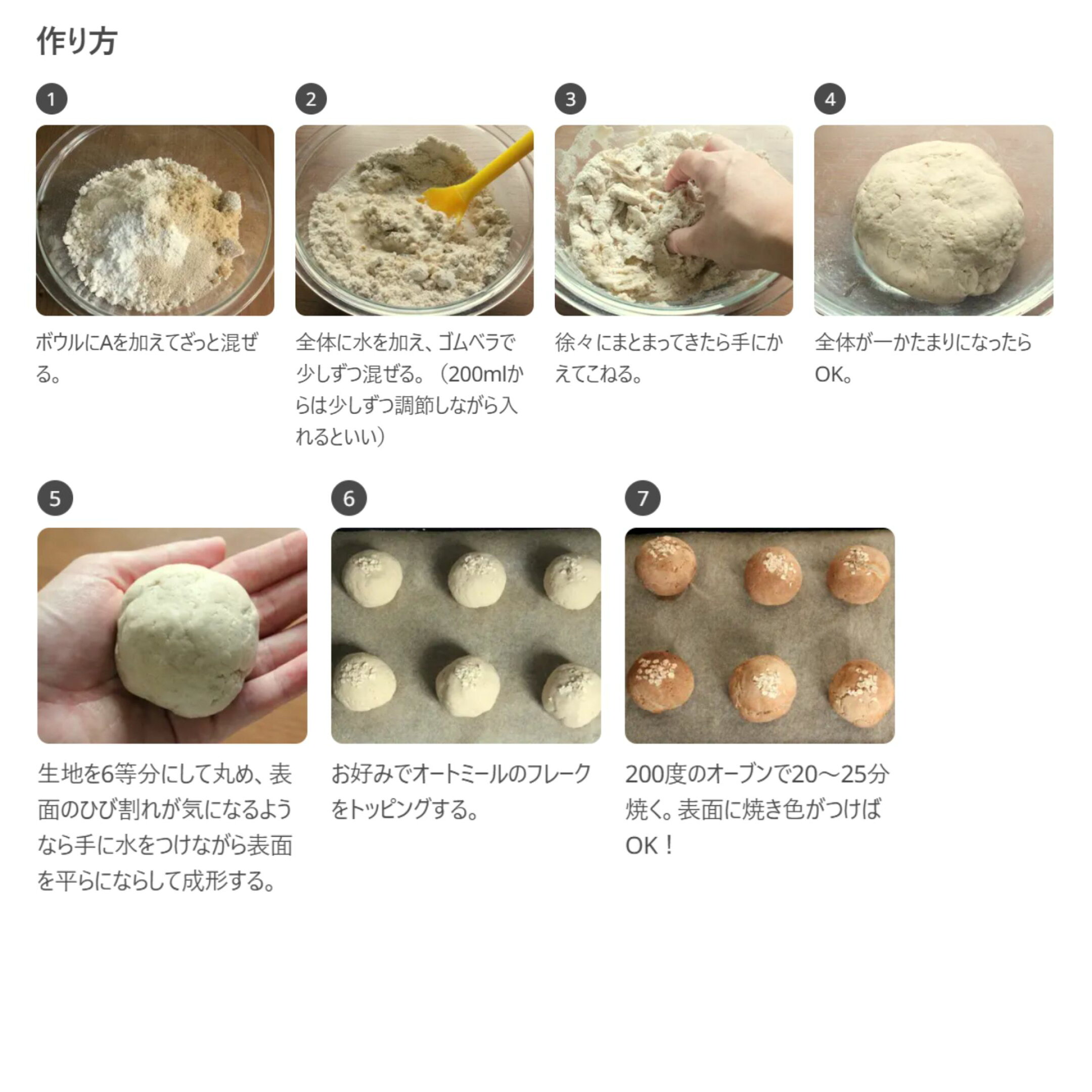 作り方

1

ボウルにAを加えてざっと混ぜる。

2

全体に水を加え、ゴムベラで少しずつ混ぜる。（200mlからは少しずつ調節しながら入れるといい）

3

徐々にまとまってきたら手にかえてこねる。

4

全体が一かたまりになったらOK。

5

生地を6等分にして丸め、表面のひび割れが気になるようなら手に水をつけながら表面を平らにならして成形する。

6

お好みでオートミールのフレークをトッピングする。

7

200度のオーブンで20～25分焼く。表面に焼き色がつけばOK！