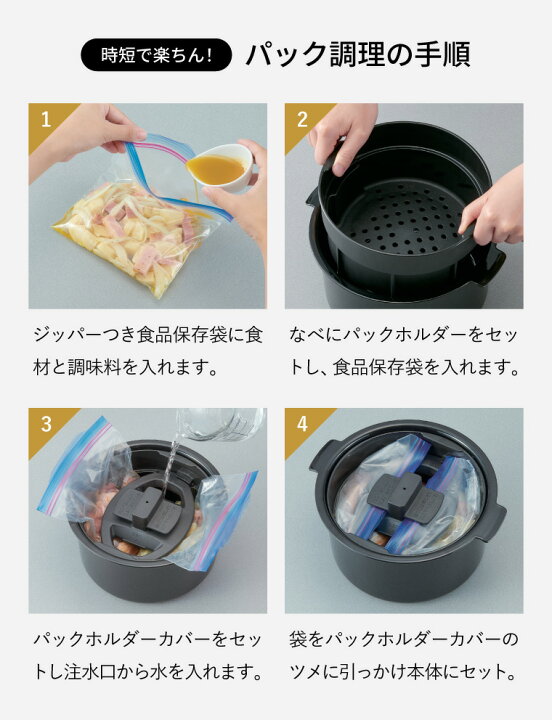 時短で楽ちん! パック調理の手順

1

ジッパーつき食品保存袋に食材と調味料を入れます。

2

なべにパックホルダーをセットし、食品保存袋を入れます。

3

パックホルダーカバーをセットし注水口から水を入れます。

4

袋をパックホルダーカバーのツメに引っかけ本体にセット。