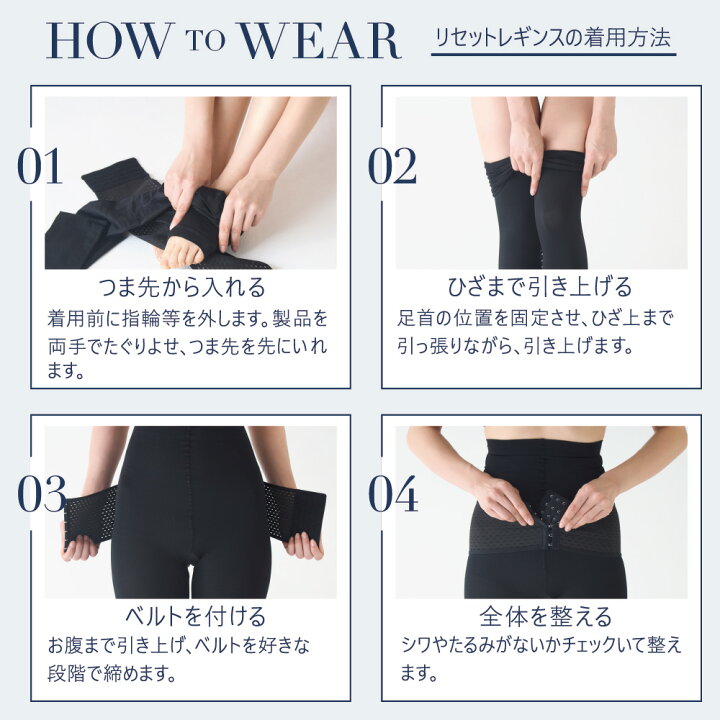 HOW TO WEAR

リセットレギンスの着用方法

01

つま先から入れる

着用前に指輪等を外します。製品を両手でたぐりよせ、つま先を先にいれます。

02

ひざまで引き上げる

足首の位置を固定させ、ひざ上まで引っ張りながら、引き上げます。

03

ベルトを付ける

お腹まで引き上げ、ベルトを好きな段階で締めます。

04

全体を整える

シワやたるみがないかチェックいて整えます。