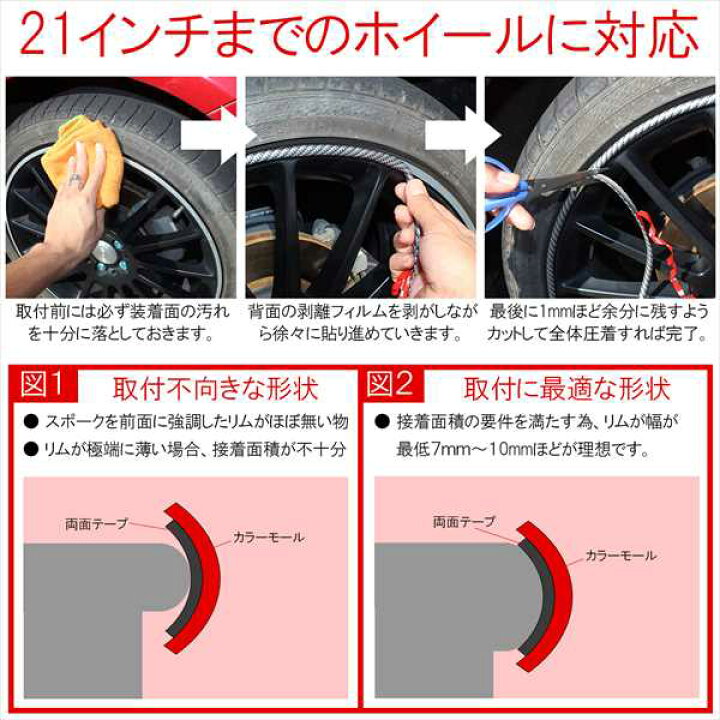 21インチまでのホイールに対応

取付前には必ず装着面の汚れを十分に落としておきます。

背面の剥離フィルムを剥がしながら徐々に貼り進めていきます。

最後に1mmほど余分に残すようカットして全体圧着すれば完了。

図1 取付不向きな形状

● スポークを前面に強調したリムがほぼ無い物
● リムが極端に薄い場合、接着面積が不十分

両面テープ
カラーモール

図2 取付に最適な形状

● 接着面積の要件を満たす為、リムが幅が最低7mm～10mmほどが理想です。

両面テープ
カラーモール