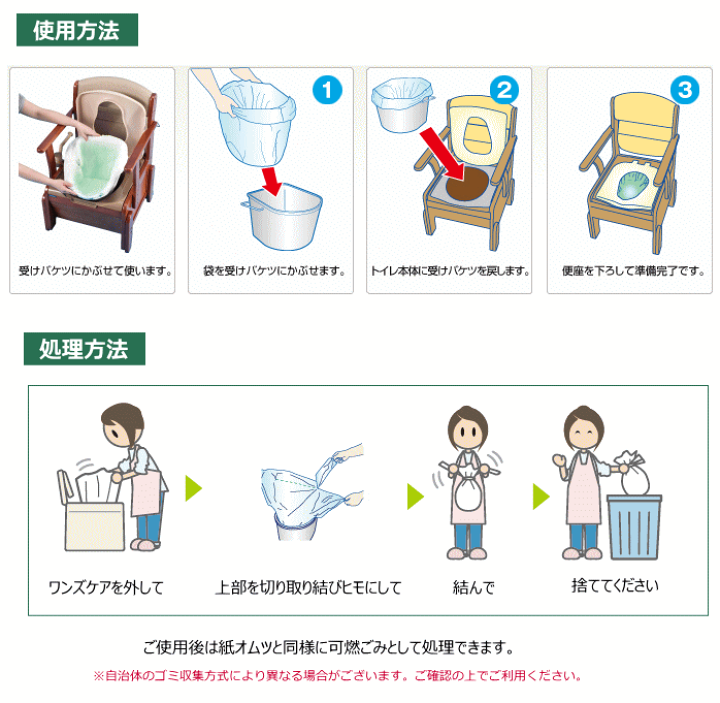 使用方法

受けバケツにかぶせて使います。

1
袋を受けバケツにかぶせます。

2
トイレ本体に受けバケツを戻します。

3
便座を下ろして準備完了です。

処理方法

ワンズケアを外して

上部を切り取り結びヒモにして

結んで

捨ててください

ご使用後は紙オムツと同様に可燃ごみとして処理できます。

※自治体のゴミ収集方式により異なる場合がございます。ご確認の上でご利用ください。