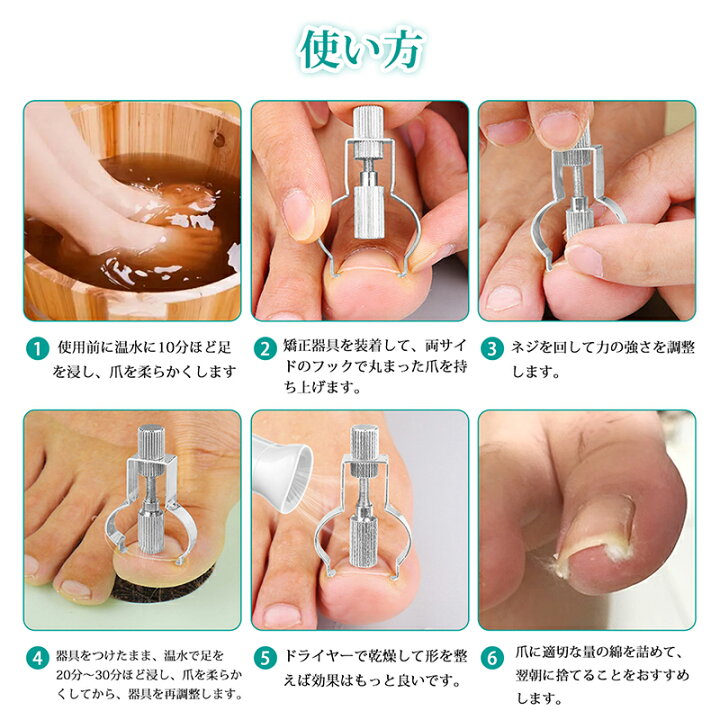 使い方

1 使用前に温水に10分ほど足を浸し、爪を柔らかくします

2 矯正器具を装着して、両サイドのフックで丸まった爪を持ち上げます。

3 ネジを回して力の強さを調整します。

4 器具をつけたまま、温水で足を20分~30分ほど浸し、爪を柔らかくしてから、器具を再調整します。

5 ドライヤーで乾燥して形を整えば効果はもっと良いです。

6 爪に適切な量の綿を詰めて、翌朝に捨てることをおすすめします。