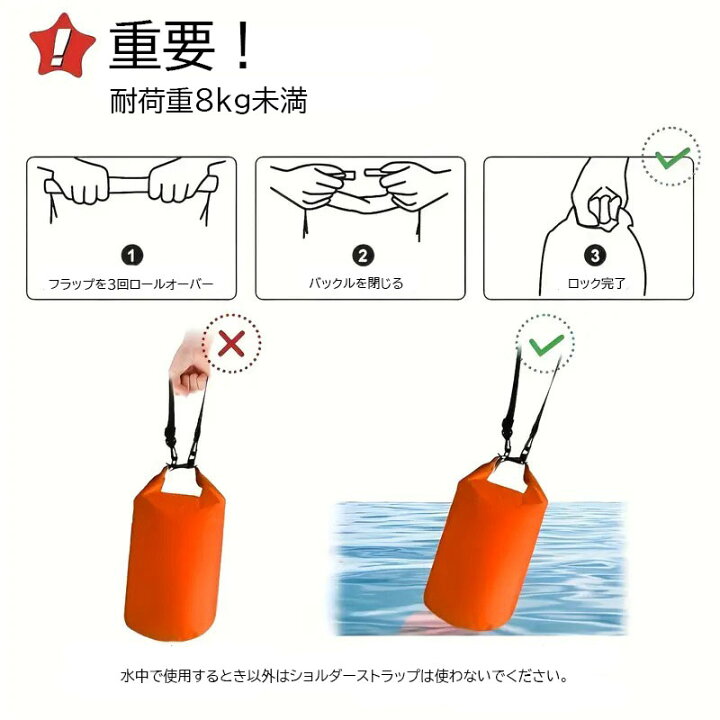 !
重要！
耐荷重8kg未満

1
フラップを3回ロールオーバー

2
バックルを閉じる

3
ロック完了

水中で使用するとき以外はショルダーストラップは使わないでください。