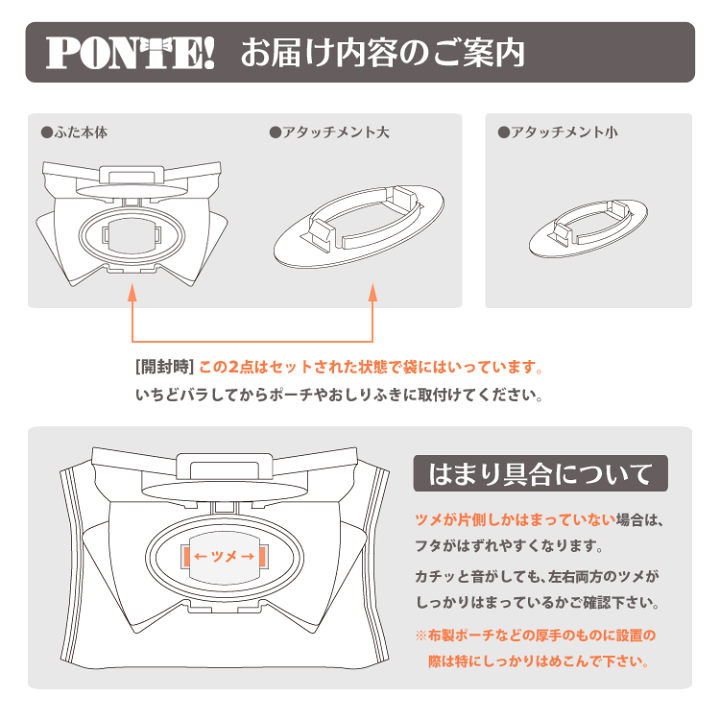 PONTE! お届け内容のご案内

●ふた本体

●アタッチメント大

●アタッチメント小

[開封時] この2点はセットされた状態で袋にはいっています。
いちどバラしてからポーチやおしりふきに取付けてください。

←ツメ→

はまり具合について

ツメが片側しかはまっていない場合は、フタがはずれやすくなります。

カチッと音がしても、左右両方のツメがしっかりはまっているかご確認下さい。

※布製ポーチなどの厚手のものに設置の際は特にしっかりはめこんで下さい。