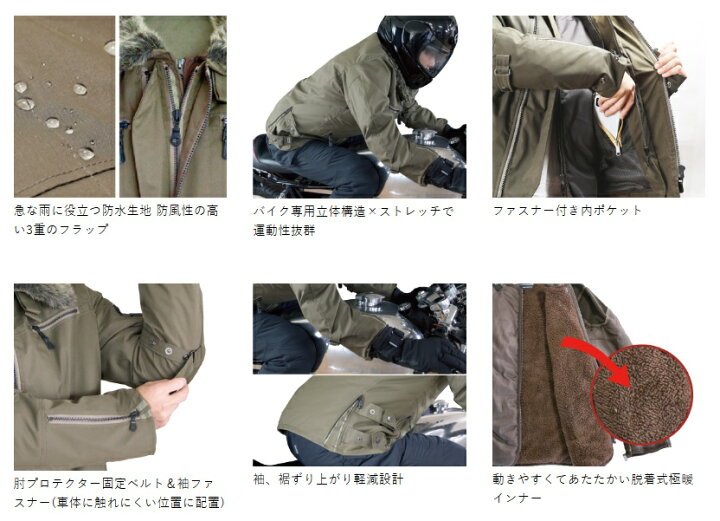 急な雨に役立つ防水生地 防風性の高い3重のフラップ

バイク専用立体構造×ストレッチで運動性抜群

ファスナー付き内ポケット

肘プロテクター固定ベルト＆袖ファスナー(車体に触れにくい位置に配置)

袖、裾ずり上がり軽減設計

動きやすくてあたたかい脱着式極暖インナー