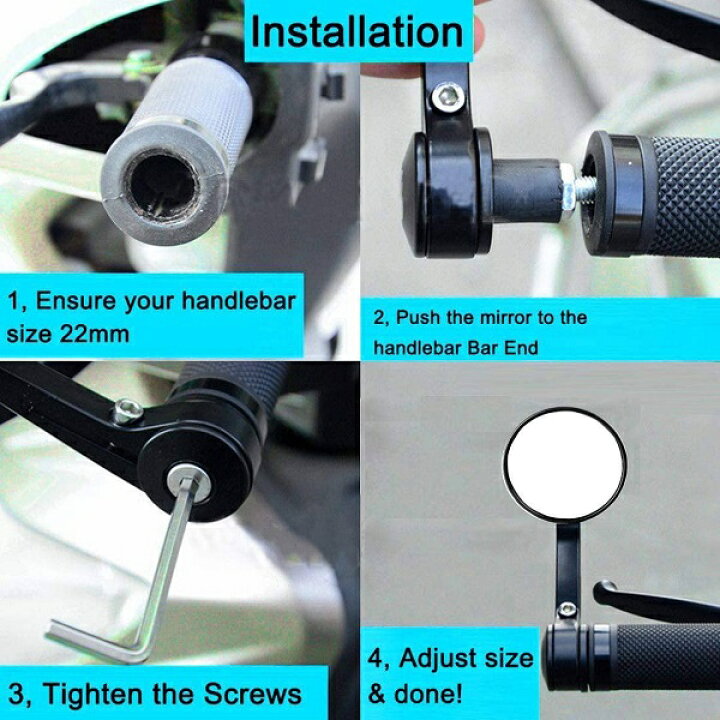 Installation

1, Ensure your handlebar size 22mm

2, Push the mirror to the handlebar Bar End

3, Tighten the Screws

4, Adjust size & done!