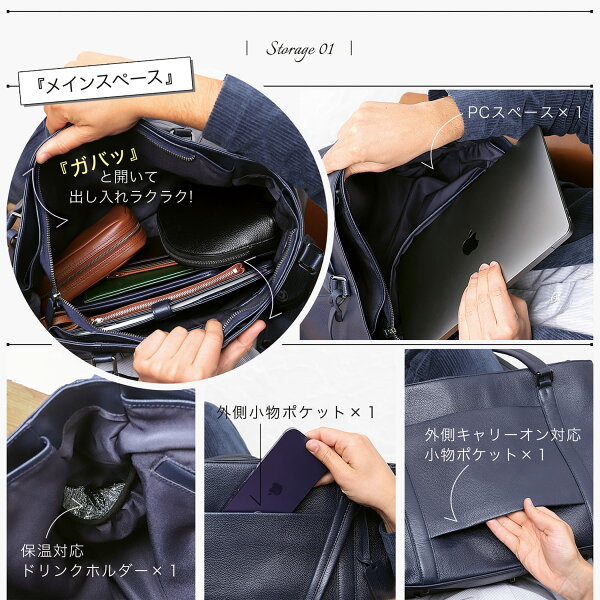 Storage 01

『メインスペース』

『ガバッ』と開いて出し入れラクラク!

PCスペース×1

外側小物ポケット×1

外側キャリーオン対応小物ポケット×1

保温対応ドリンクホルダー×1