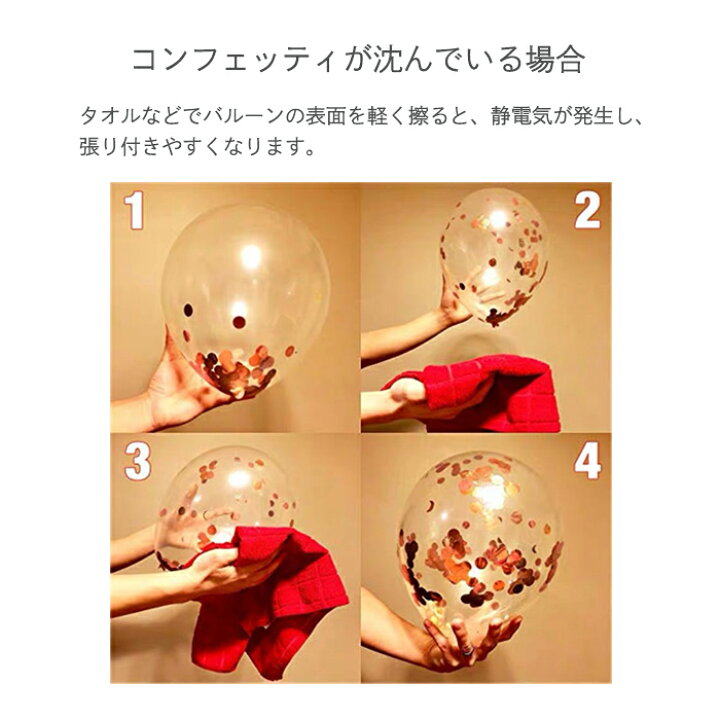 コンフェッティが沈んでいる場合

タオルなどでバルーンの表面を軽く擦ると、静電気が発生し、張り付きやすくなります。

1

2

3

4