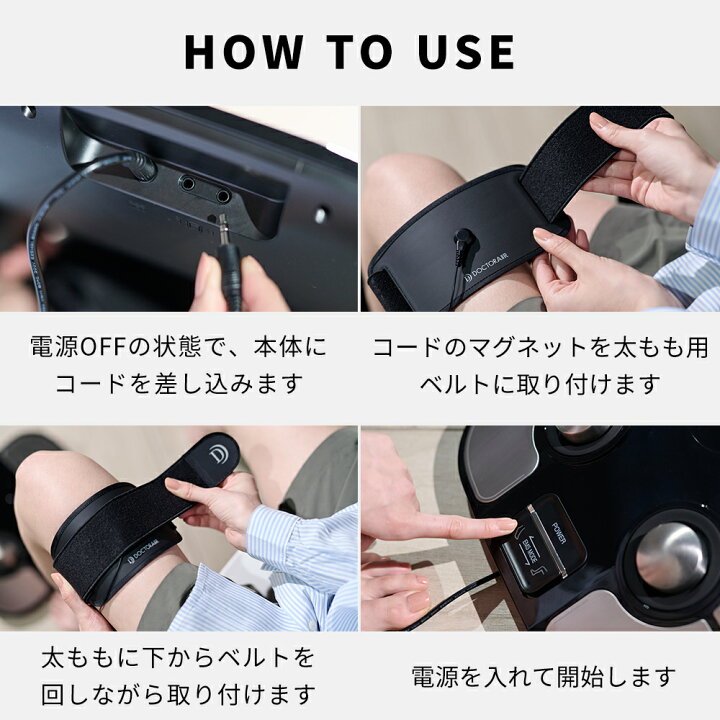 HOW TO USE

DOCTORAIR

電源OFFの状態で、本体にコードを差し込みます

コードのマグネットを太もも用ベルトに取り付けます

DOCTORAIR

POWER

EMS MODE

太ももに下からベルトを回しながら取り付けます

電源を入れて開始します