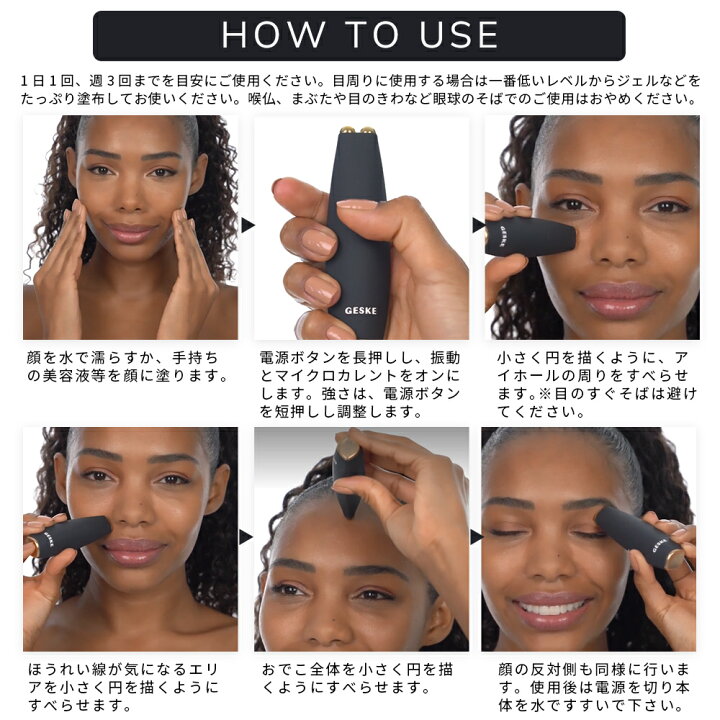 HOW TO USE

1日1回、週3回までを目安にご使用ください。目周りに使用する場合は一番低いレベルからジェルなどをたっぷり塗布してお使いください。喉仏、まぶたや目のきわなど眼球のそばでのご使用はおやめください。

GESKE

GESKE

顔を水で濡らすか、手持ちの美容液等を顔に塗ります。

電源ボタンを長押しし、振動とマイクロカレントをオンにします。強さは、電源ボタンを短押しし調整します。

小さく円を描くように、アイホールの周りをすべらせます。※目のすぐそばは避けてください。

GESKE

GESKE

ほうれい線が気になるエリアを小さく円を描くようにすべらせます。

おでこ全体を小さく円を描くようにすべらせます。

顔の反対側も同様に行います。使用後は電源を切り本体を水ですすいで下さい。